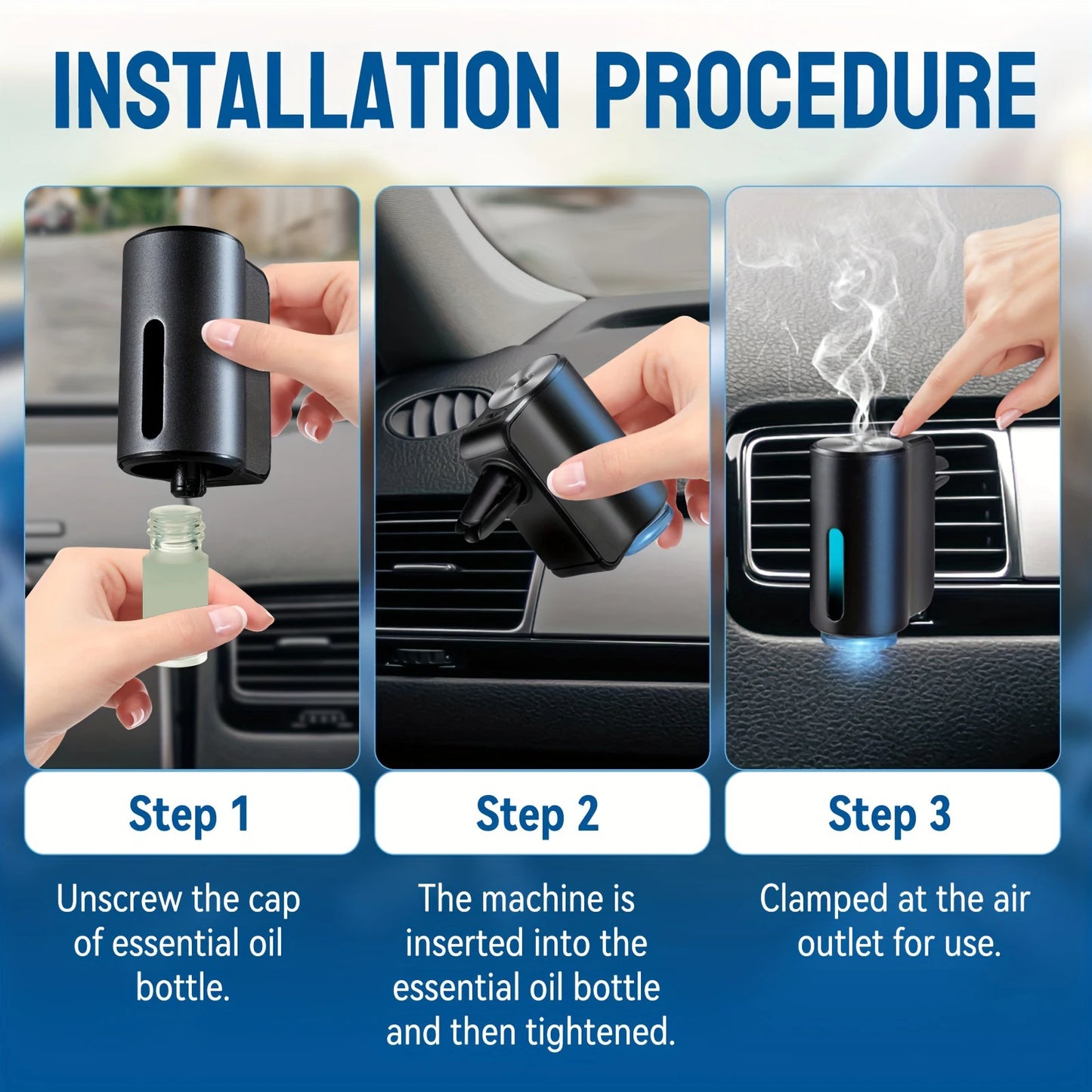 INSTALLATION PROCEDURE

Step 1

Unscrew the cap of essential oil bottle.

Step 2

The machine is inserted into the essential oil bottle and then tightened.

Step 3

Clamped at the air outlet for use.